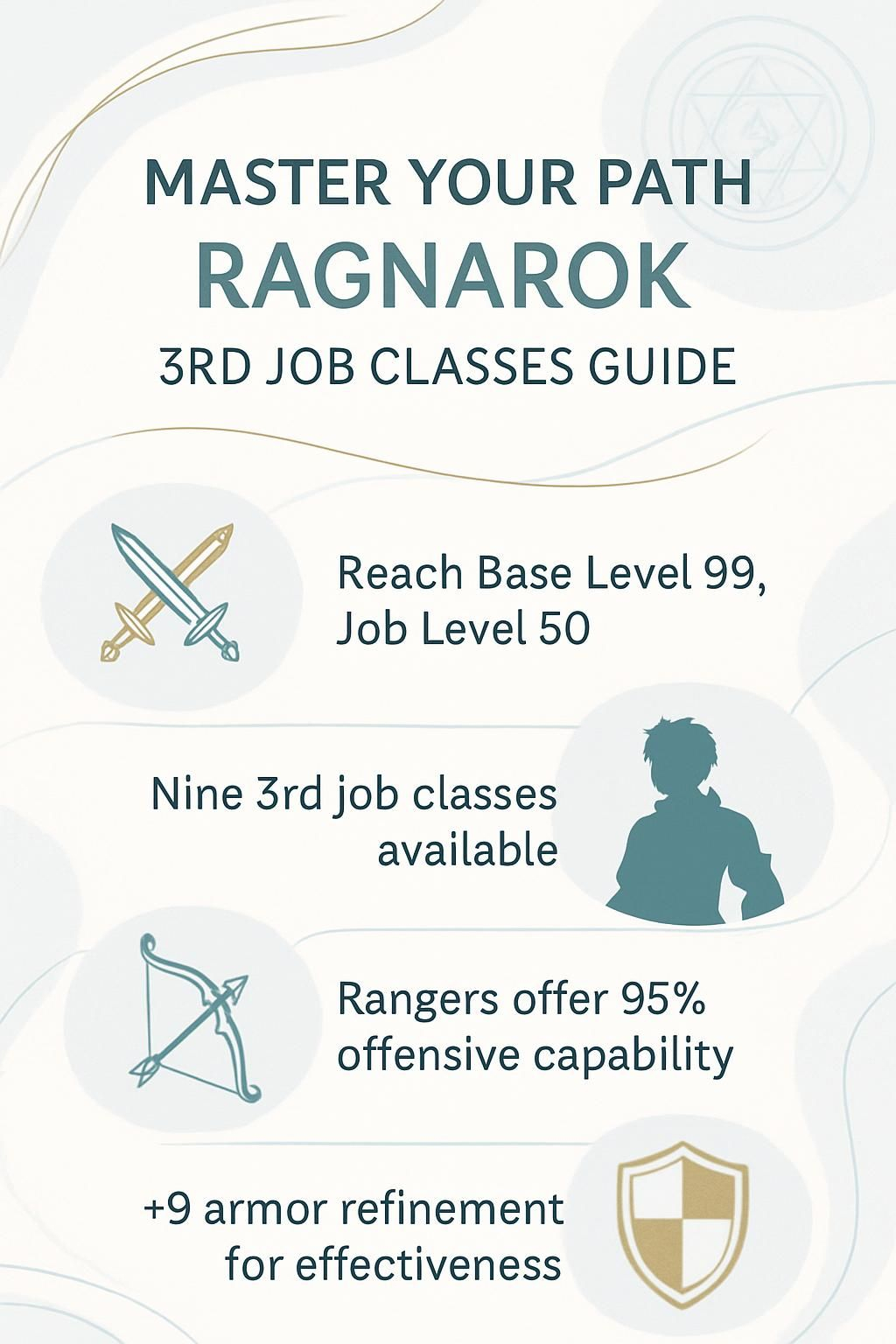 MASTER YOUR PATH
RAGNAROK
3RD JOB CLASSES GUIDE

Reach Base Level 99, Job Level 50

Nine 3rd job classes available

Rangers offer 95% offensive capability

+9 armor refinement for effectiveness