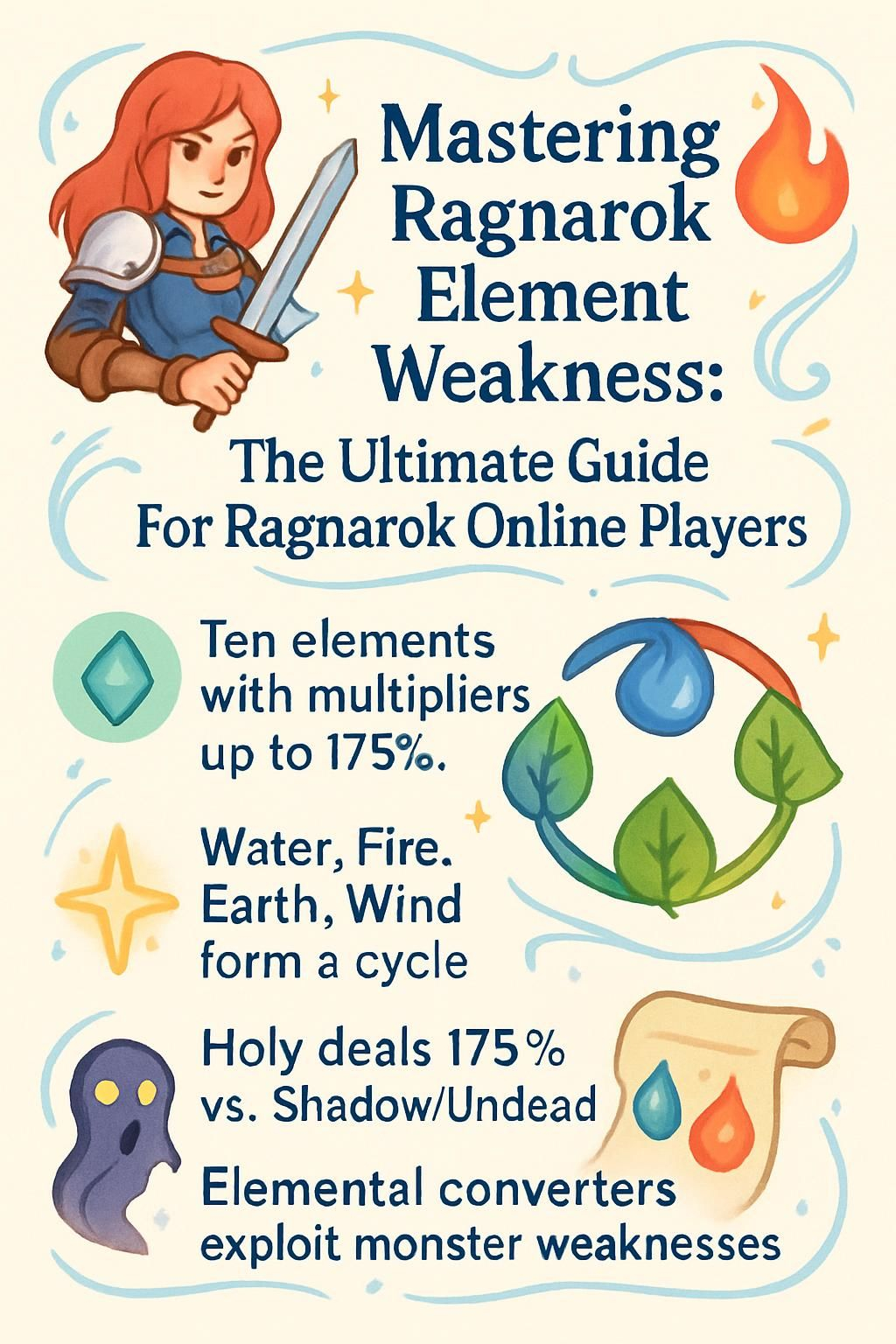 Mastering Ragnarok Element Weakness:

The Ultimate Guide For Ragnarok Online Players

Ten elements with multipliers up to 175%.

Water, Fire. Earth, Wind form a cycle

Holy deals 175% vs. Shadow/Undead

Elemental converters exploit monster weaknesses