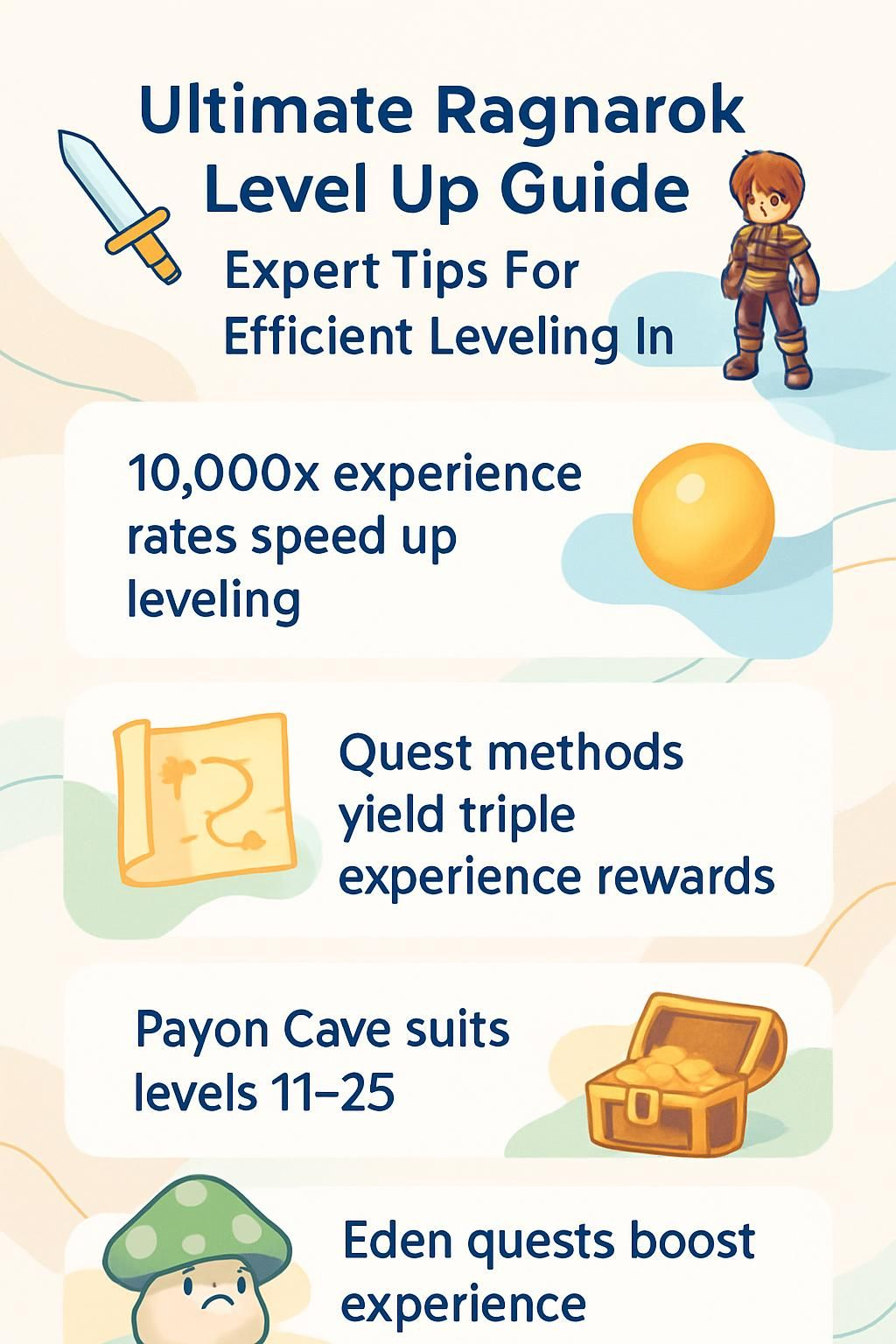 Ultimate Ragnarok Level Up Guide

Expert Tips For Efficient Leveling In

10,000x experience rates speed up leveling

Quest methods yield triple experience rewards

Payon Cave suits levels 11–25

Eden quests boost experience