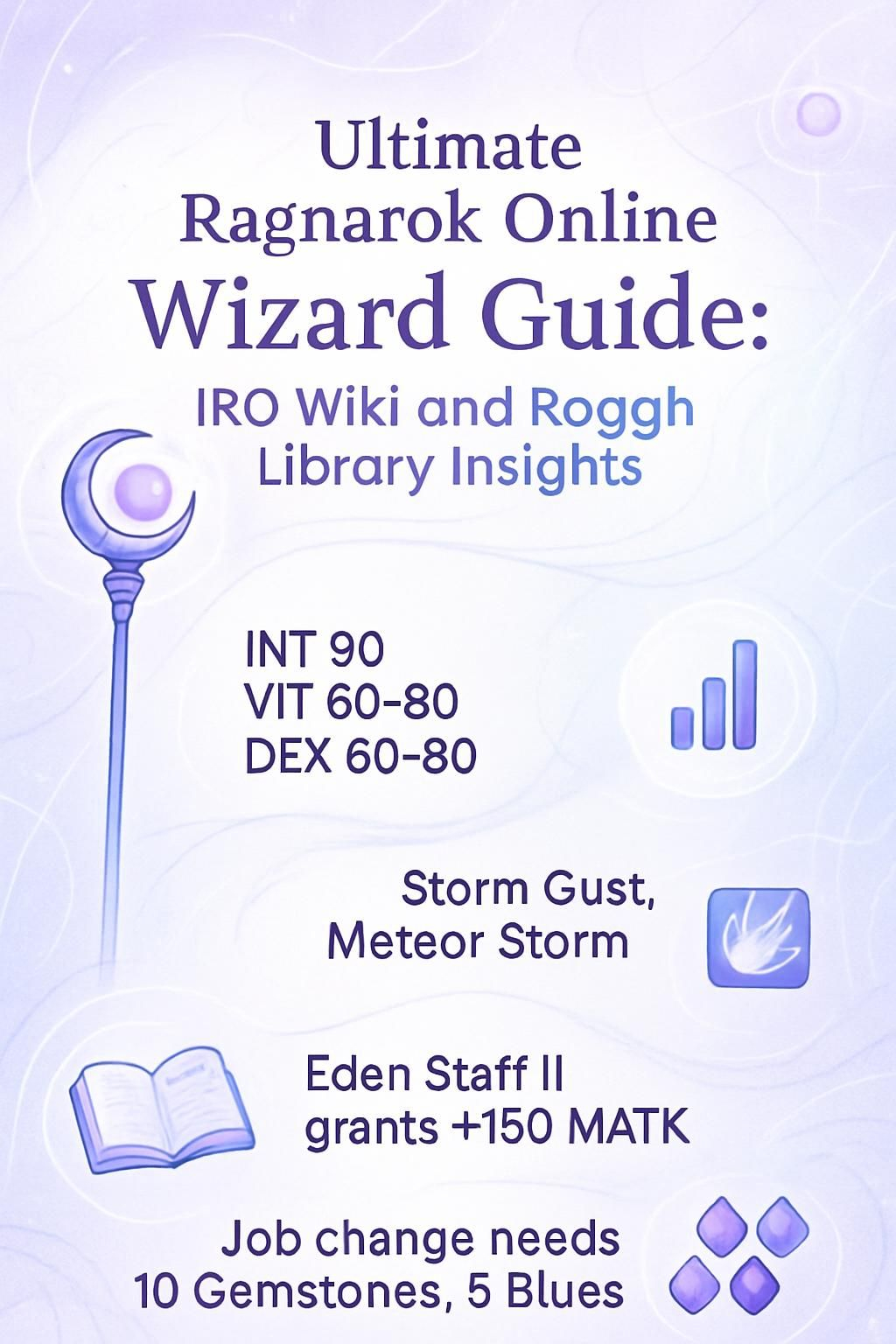 Ultimate Ragnarok Online Wizard Guide:

IRO Wiki and Roggh Library Insights

INT 90
VIT 60-80
DEX 60-80

Storm Gust, Meteor Storm

Eden Staff II grants +150 MATK

Job change needs 10 Gemstones, 5 Blues