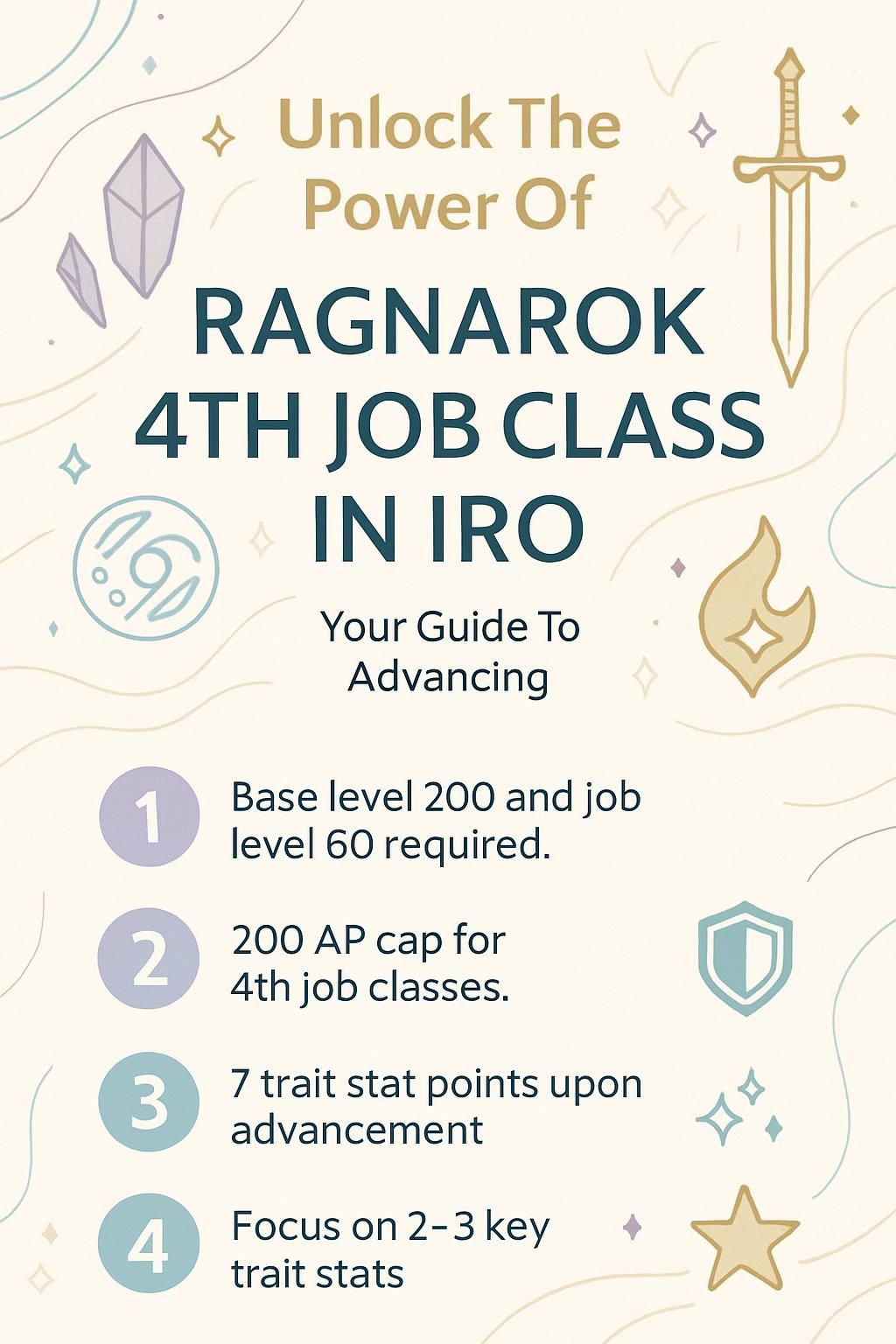 Unlock The Power Of

RAGNAROK 4TH JOB CLASS IN IRO

Your Guide To Advancing

1 Base level 200 and job level 60 required.

2 200 AP cap for 4th job classes.

3 7 trait stat points upon advancement

4 Focus on 2–3 key trait stats