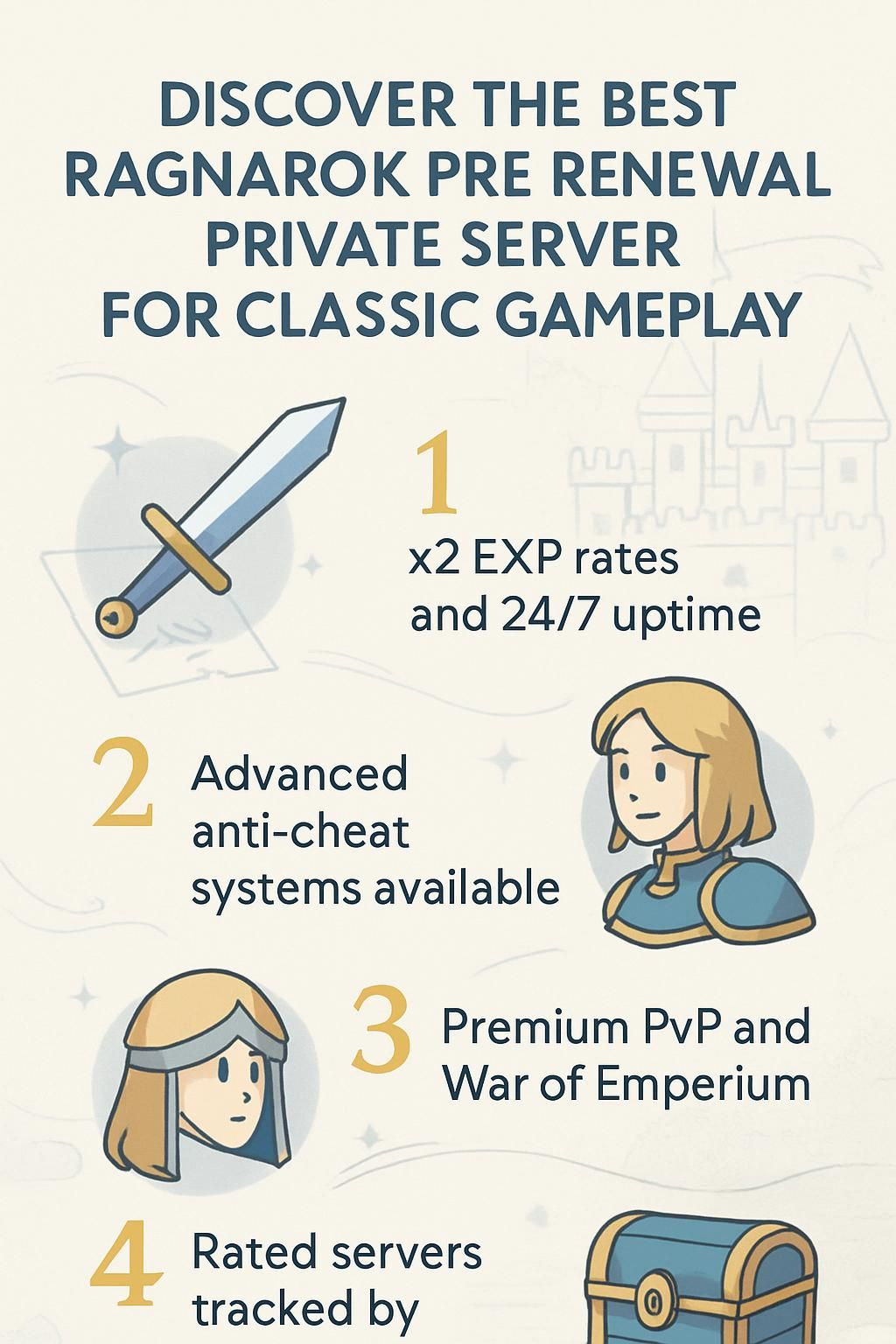 DISCOVER THE BEST RAGNAROK PRE RENEWAL PRIVATE SERVER FOR CLASSIC GAMEPLAY

1
x2 EXP rates and 24/7 uptime

2
Advanced anti-cheat systems available

3
Premium PvP and War of Emperium

4
Rated servers tracked by