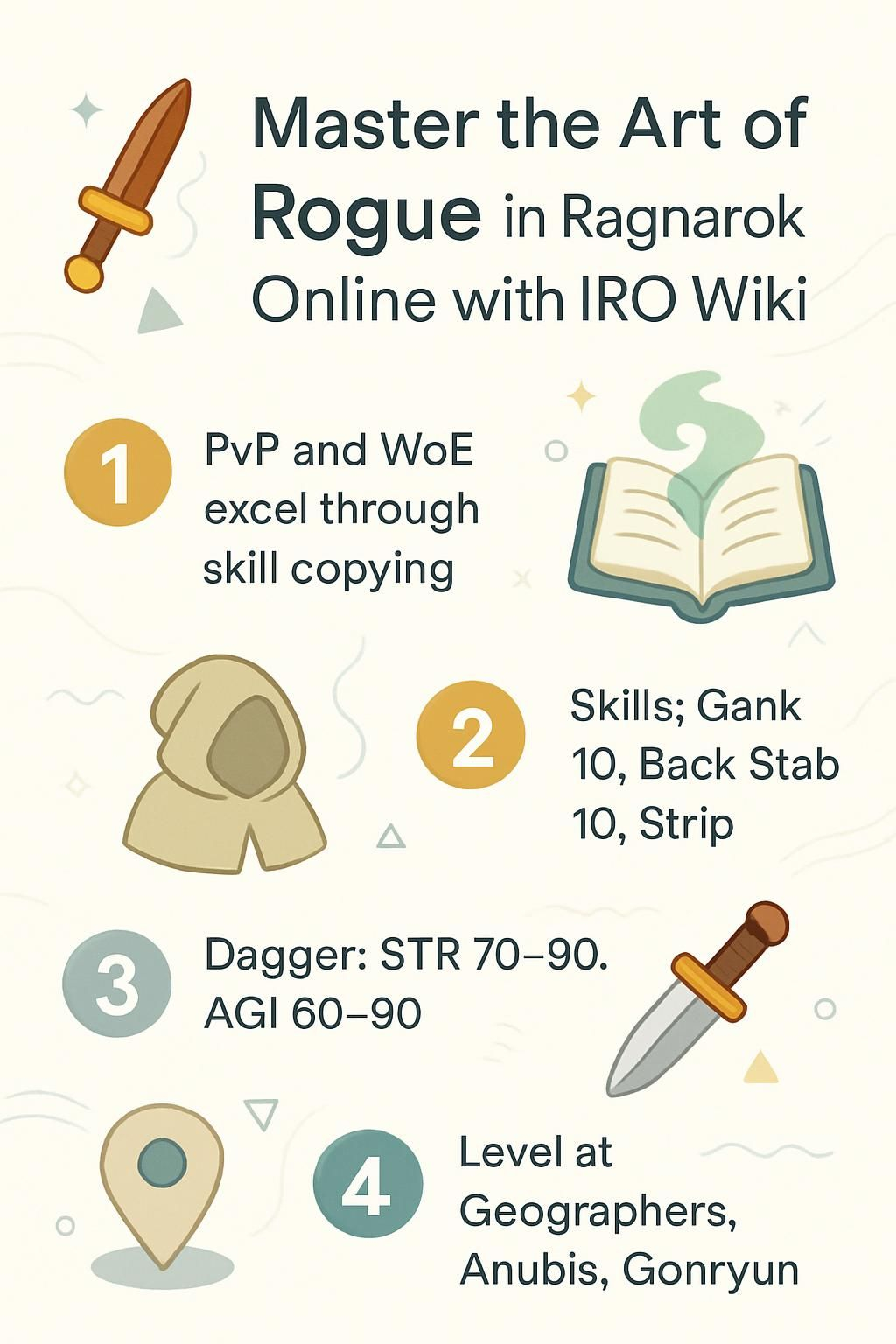 Master the Art of Rogue in Ragnarok Online with IRO Wiki

1

PvP and WoE excel through skill copying

2

Skills; Gank 10, Back Stab 10, Strip

3

Dagger: STR 70–90. AGI 60–90

4

Level at Geographers, Anubis, Gonryun