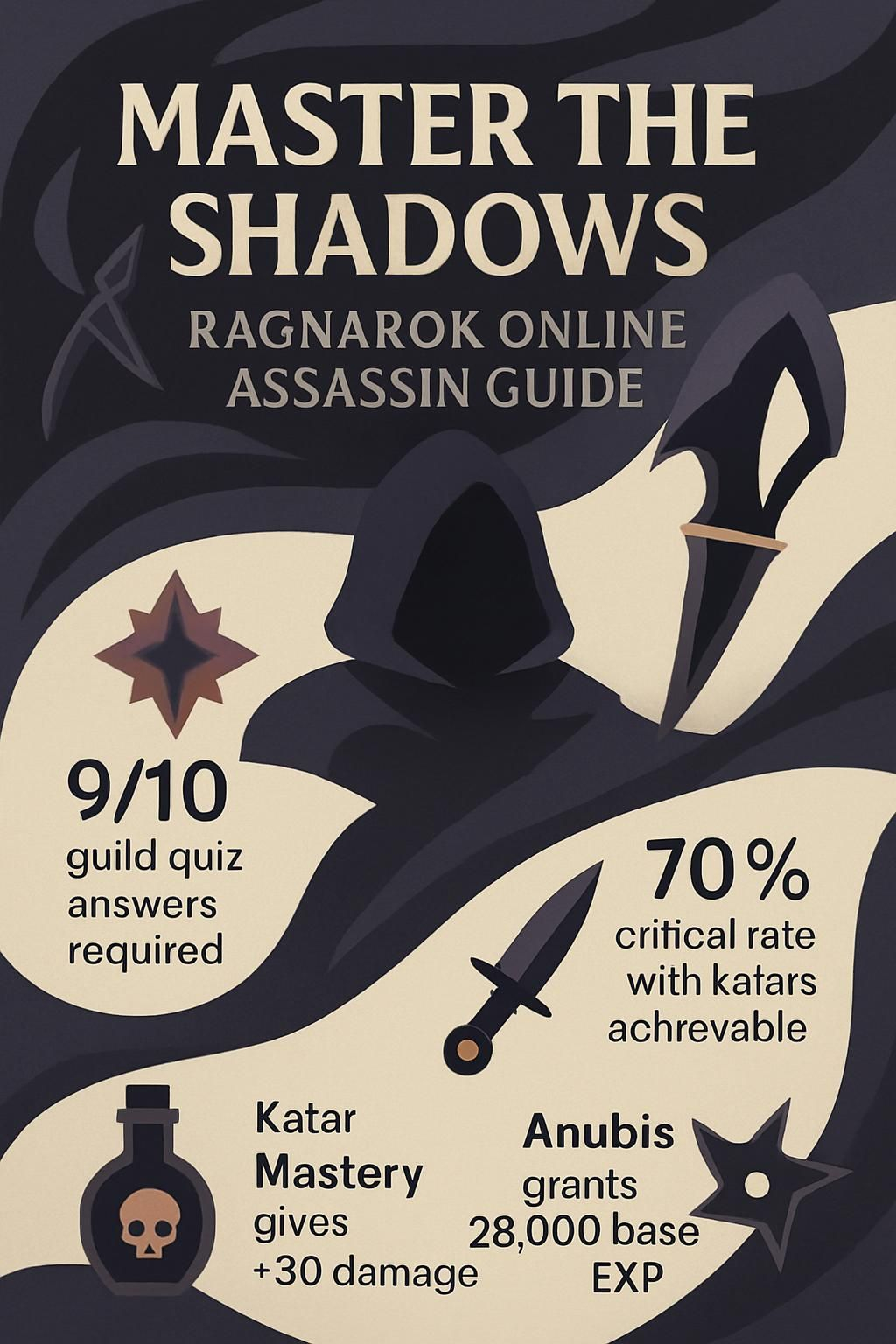 MASTER THE SHADOWS

RAGNAROK ONLINE ASSASSIN GUIDE

9/10
guild quiz answers required

70%
critical rate with katars achrevable

Katar Mastery gives +30 damage

Anubis grants 28,000 base EXP