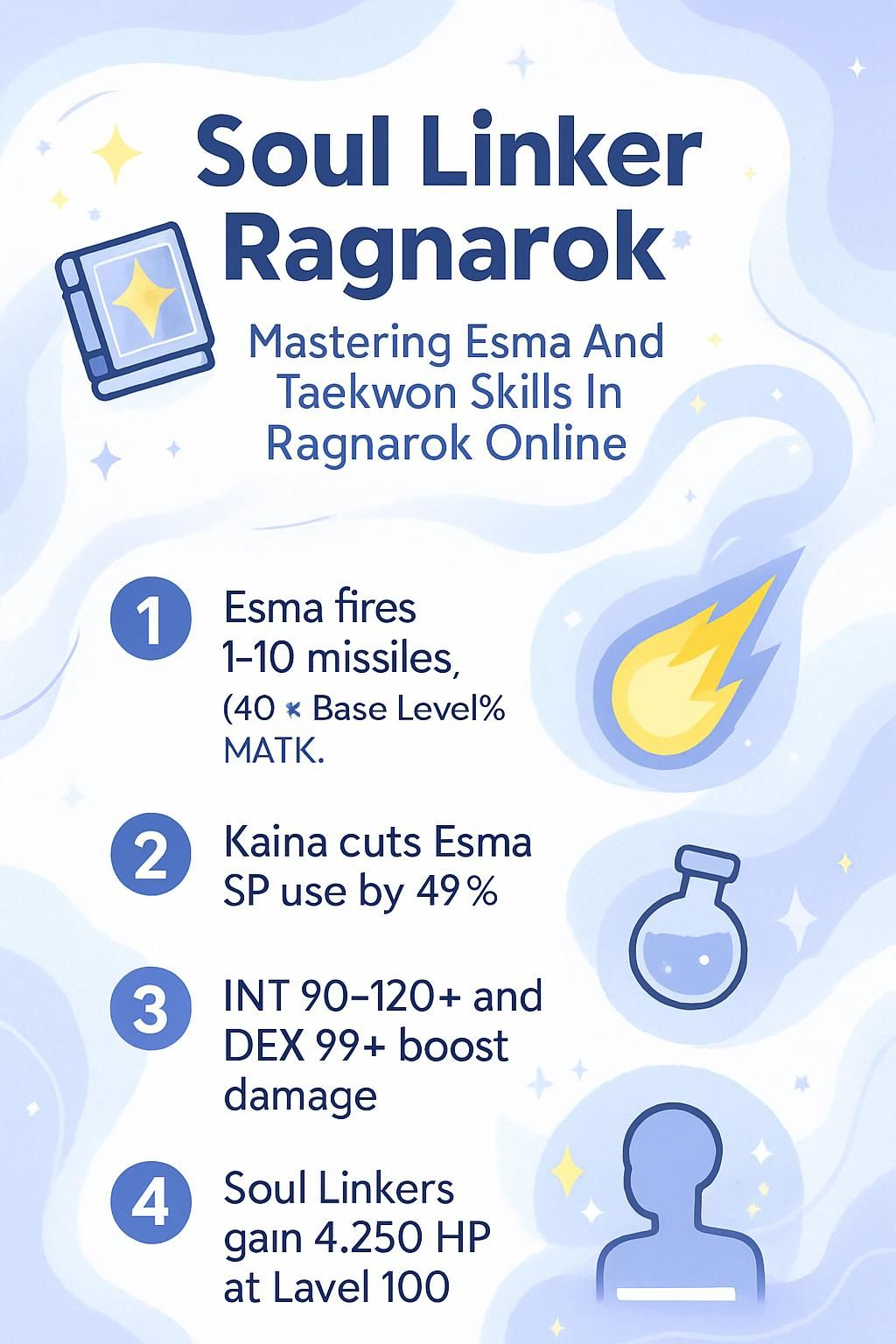 Soul Linker Ragnarok

Mastering Esma And Taekwon Skills In Ragnarok Online

1 Esma fires 1–10 missiles, (40 × Base Level% MATK.

2 Kaina cuts Esma SP use by 49%

3 INT 90–120+ and DEX 99+ boost damage

4 Soul Linkers gain 4.250 HP at Lavel 100