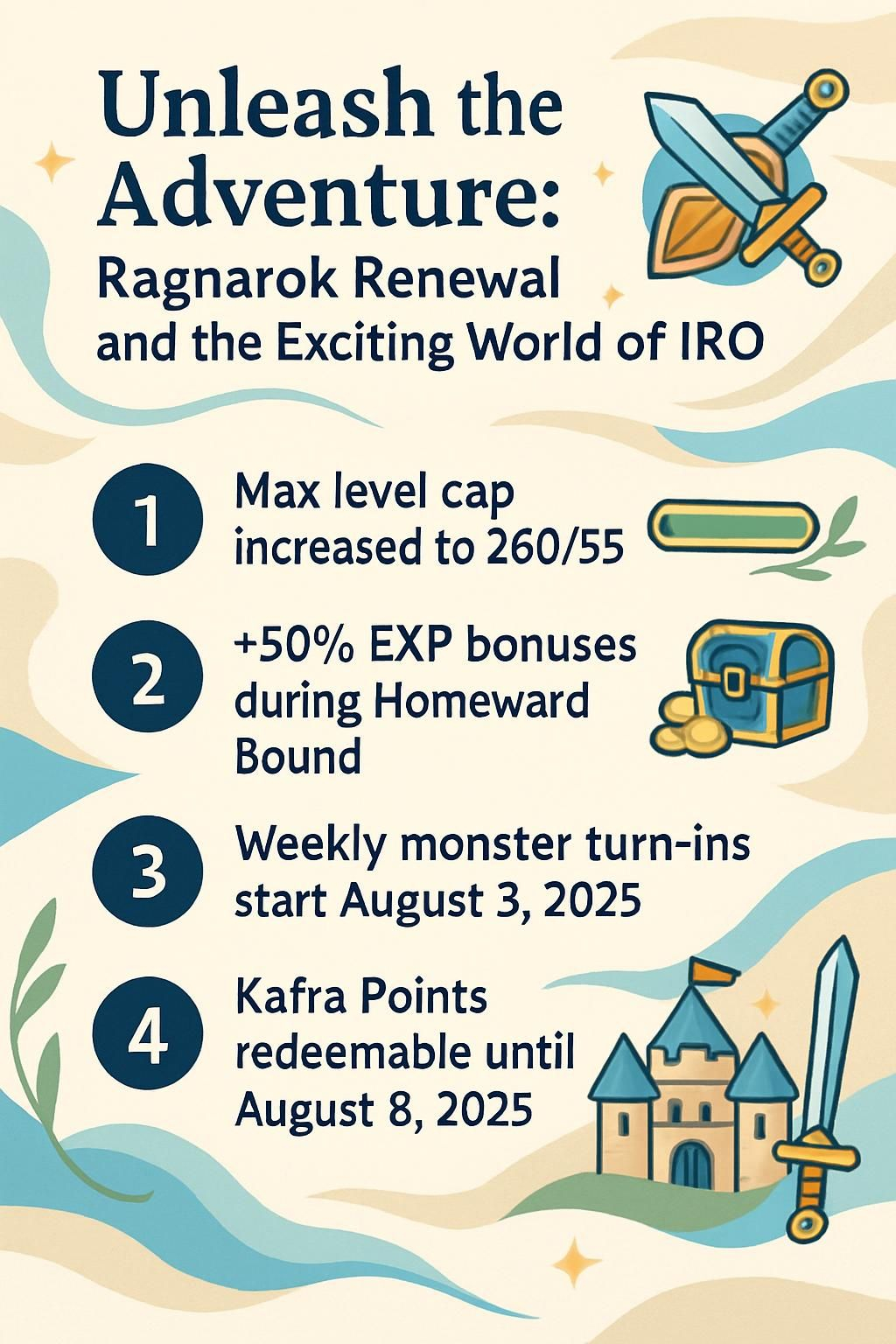 Unleash the Adventure:
Ragnarok Renewal and the Exciting World of IRO

1 Max level cap increased to 260/55

2 +50% EXP bonuses during Homeward Bound

3 Weekly monster turn-ins start August 3, 2025

4 Kafra Points redeemable until August 8, 2025