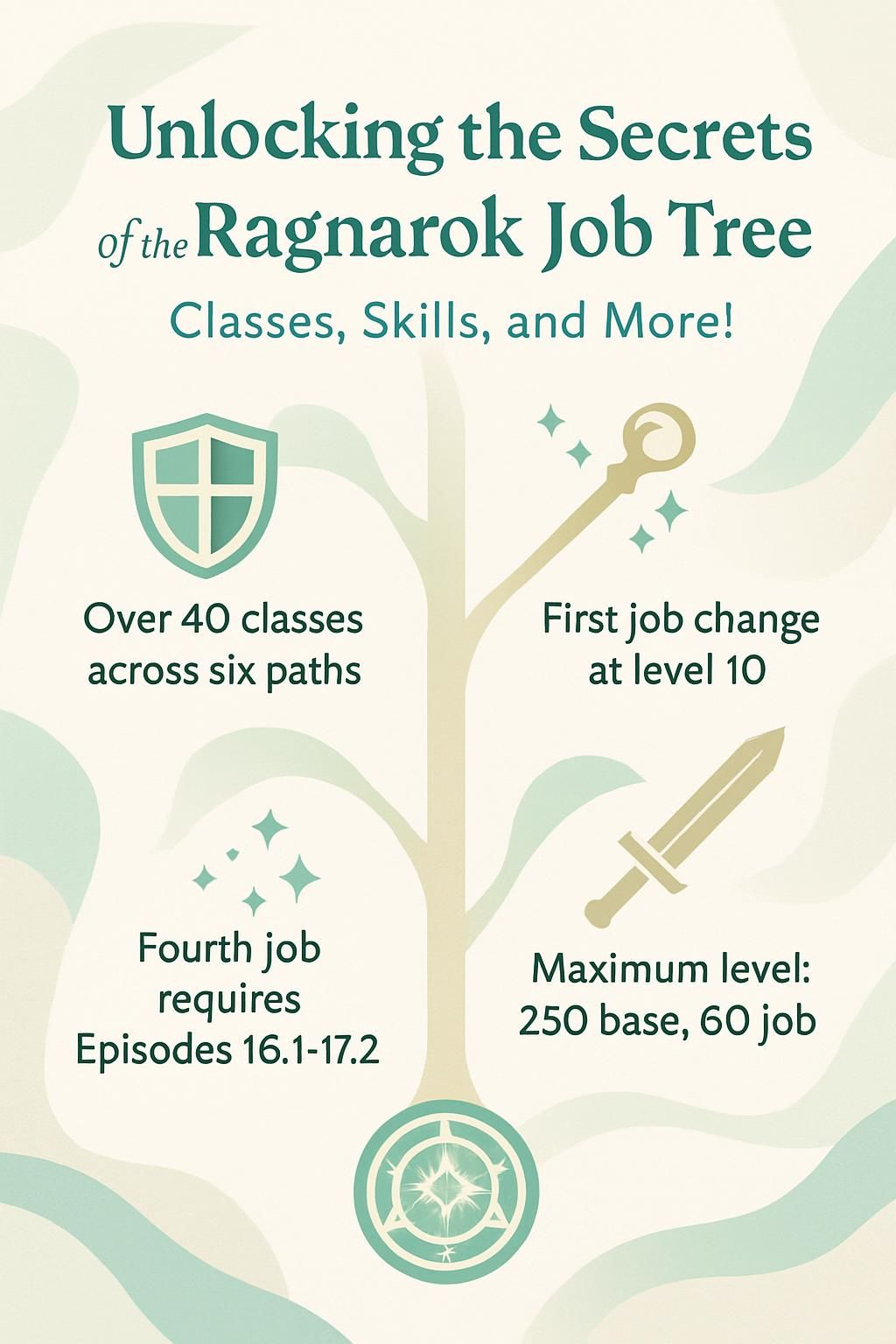 Unlocking the Secrets of the Ragnarok Job Tree

Classes, Skills, and More!

Over 40 classes across six paths

First job change at level 10

Fourth job requires Episodes 16.1-17.2

Maximum level: 250 base, 60 job